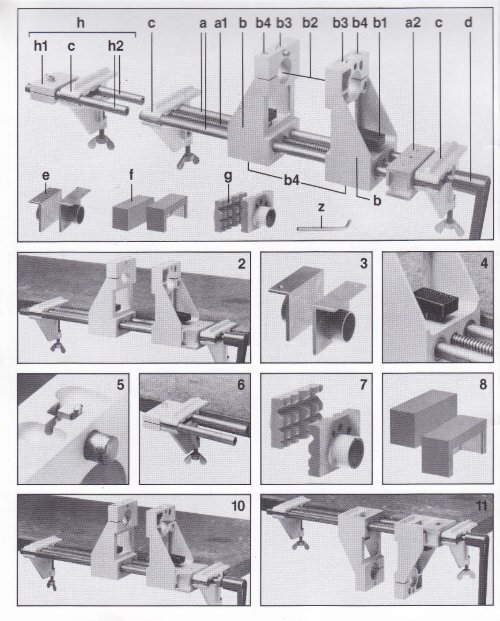 h
h1 c h2
c a a1 b b4 b3 b2 b3 b4 b1 a2 c d
e f g
b4
z
b

2
3
4
5
6
7
8
10
11