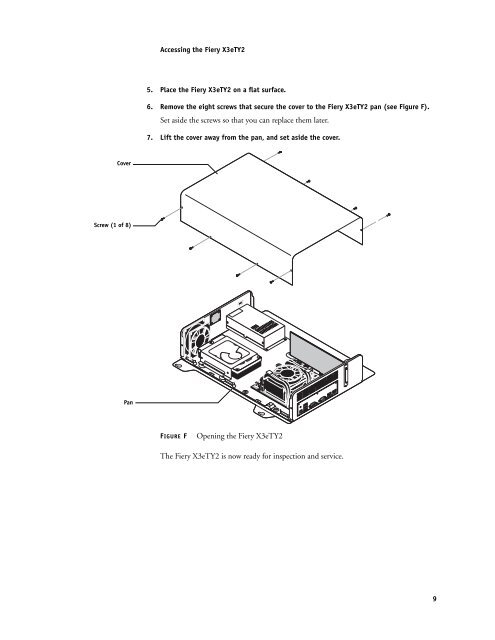 Accessing the Fiery X3eTY2

5. Place the Fiery X3eTY2 on a flat surface.

6. Remove the eight screws that secure the cover to the Fiery X3eTY2 pan (see Figure F).

Set aside the screws so that you can replace them later.

7. Lift the cover away from the pan, and set aside the cover.

Cover

Screw (1 of 8)

Pan

FIGURE F Opening the Fiery X3eTY2

The Fiery X3eTY2 is now ready for inspection and service.

9