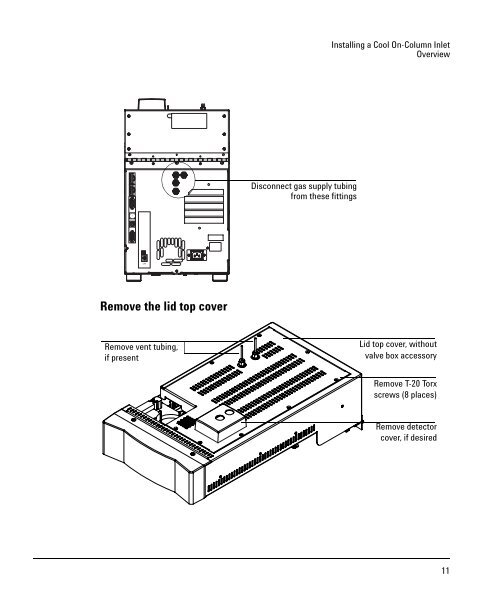 Installing a Cool On-Column Inlet
Overview

Disconnect gas supply tubing from these fittings

Remove the lid top cover

Remove vent tubing, if present

Lid top cover, without valve box accessory

Remove T-20 Torx screws (8 places)

Remove detector cover, if desired

11