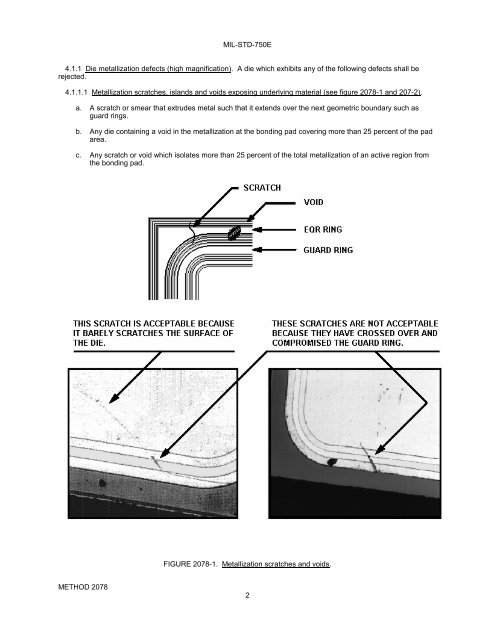 MIL-STD-750E

4.1.1 Die metallization defects (high magnification). A die which exhibits any of the following defects shall be rejected.

4.1.1.1 Metallization scratches, islands and voids exposing underlying material (see figure 2078-1 and 207-2).

a. A scratch or smear that extrudes metal such that it extends over the next geometric boundary such as guard rings.

b. Any die containing a void in the metallization at the bonding pad covering more than 25 percent of the pad area.

c. Any scratch or void which isolates more than 25 percent of the total metallization of an active region from the bonding pad.

SCRATCH
VOID
EQR RING
GUARD RING

THIS SCRATCH IS ACCEPTABLE BECAUSE IT BARELY SCRATCHES THE SURFACE OF THE DIE.

THESE SCRATCHES ARE NOT ACCEPTABLE BECAUSE THEY HAVE CROSSED OVER AND COMPROMISED THE GUARD RING.

FIGURE 2078-1. Metallization scratches and voids.

METHOD 2078
2