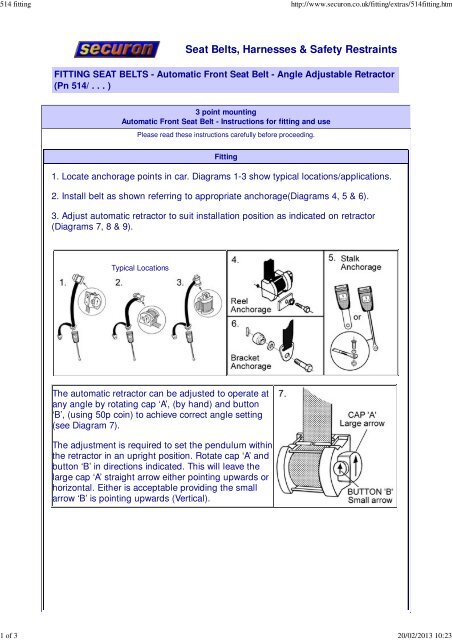 514 fitting

http://www.securon.co.uk/fitting/extras/514fitting.htm

securon

Seat Belts, Harnesses & Safety Restraints

FITTING SEAT BELTS - Automatic Front Seat Belt - Angle Adjustable Retractor (Pn 514/ . . . )

3 point mounting
Automatic Front Seat Belt - Instructions for fitting and use

Please read these instructions carefully before proceeding.

Fitting

1. Locate anchorage points in car. Diagrams 1-3 show typical locations/applications.

2. Install belt as shown referring to appropriate anchorage(Diagrams 4, 5 & 6).

3. Adjust automatic retractor to suit installation position as indicated on retractor (Diagrams 7, 8 & 9).

Typical Locations

1.

2.

3.

4.

Reel Anchorage

5. Stalk Anchorage

or

6.

Bracket Anchorage

The automatic retractor can be adjusted to operate at any angle by rotating cap 'A', (by hand) and button 'B', (using 50p coin) to achieve correct angle setting (see Diagram 7).

The adjustment is required to set the pendulum within the retractor in an upright position. Rotate cap 'A' and button 'B' in directions indicated. This will leave the large cap 'A' straight arrow either pointing upwards or horizontal. Either is acceptable providing the small arrow 'B' is pointing upwards (Vertical).

7.

CAP 'A'
Large arrow

BUTTON 'B'
Small arrow

1 of 3

20/02/2013 10:23