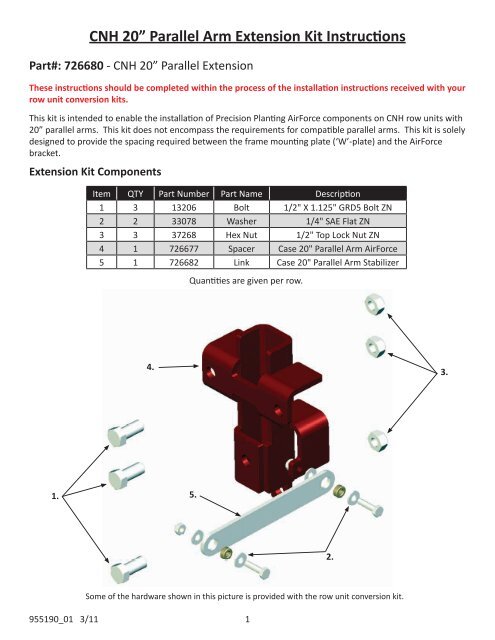 CNH 20” Parallel Arm Extension Kit Instructions

Part#: 726680 - CNH 20” Parallel Extension

These instructions should be completed within the process of the installation instructions received with your row unit conversion kits.

This kit is intended to enable the installation of Precision Planting AirForce components on CNH row units with 20” parallel arms. This kit does not encompass the requirements for compatible parallel arms. This kit is solely designed to provide the spacing required between the frame mounting plate (‘W’-plate) and the AirForce bracket.

Extension Kit Components

| Item | QTY | Part Number | Part Name | Description |
|---|---|---|---|---|
| 1 | 3 | 13206 | Bolt | 1/2" X 1.125" GRD5 Bolt ZN |
| 2 | 2 | 33078 | Washer | 1/4" SAE Flat ZN |
| 3 | 3 | 37268 | Hex Nut | 1/2" Top Lock Nut ZN |
| 4 | 1 | 726677 | Spacer | Case 20" Parallel Arm AirForce |
| 5 | 1 | 726682 | Link | Case 20" Parallel Arm Stabilizer |

Quantities are given per row.

4.

3.

1.

5.

2.

Some of the hardware shown in this picture is provided with the row unit conversion kit.

955190_01 3/11

1