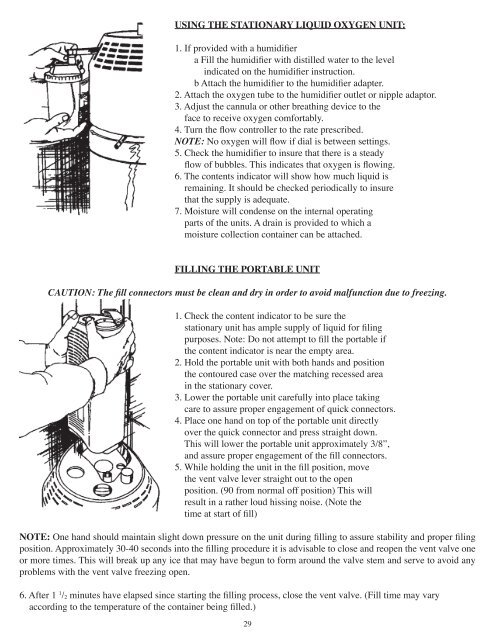 USING THE STATIONARY LIQUID OXYGEN UNIT:

1. If provided with a humidifier
a Fill the humidifier with distilled water to the level indicated on the humidifier instruction.
b Attach the humidifier to the humidifier adapter.
2. Attach the oxygen tube to the humidifier outlet or nipple adaptor.
3. Adjust the cannula or other breathing device to the face to receive oxygen comfortably.
4. Turn the flow controller to the rate prescribed.
NOTE: No oxygen will flow if dial is between settings.
5. Check the humidifier to insure that there is a steady flow of bubbles. This indicates that oxygen is flowing.
6. The contents indicator will show how much liquid is remaining. It should be checked periodically to insure that the supply is adequate.
7. Moisture will condense on the internal operating parts of the units. A drain is provided to which a moisture collection container can be attached.

FILLING THE PORTABLE UNIT

CAUTION: The fill connectors must be clean and dry in order to avoid malfunction due to freezing.

1. Check the content indicator to be sure the stationary unit has ample supply of liquid for filing purposes. Note: Do not attempt to fill the portable if the content indicator is near the empty area.
2. Hold the portable unit with both hands and position the contoured case over the matching recessed area in the stationary cover.
3. Lower the portable unit carefully into place taking care to assure proper engagement of quick connectors.
4. Place one hand on top of the portable unit directly over the quick connector and press straight down. This will lower the portable unit approximately 3/8", and assure proper engagement of the fill connectors.
5. While holding the unit in the fill position, move the vent valve lever straight out to the open position. (90 from normal off position) This will result in a rather loud hissing noise. (Note the time at start of fill)

NOTE: One hand should maintain slight down pressure on the unit during filling to assure stability and proper filing position. Approximately 30-40 seconds into the filling procedure it is advisable to close and reopen the vent valve one or more times. This will break up any ice that may have begun to form around the valve stem and serve to avoid any problems with the vent valve freezing open.

6. After 1 $^1/_2$ minutes have elapsed since starting the filling process, close the vent valve. (Fill time may vary according to the temperature of the container being filled.)

29