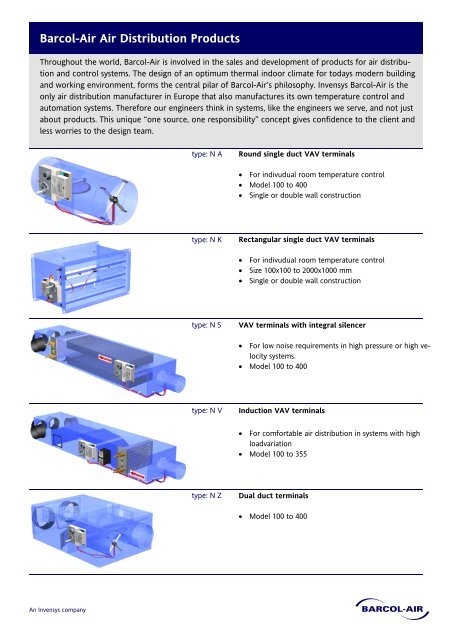 Barcol-Air Air Distribution Products

Throughout the world, Barcol-Air is involved in the sales and development of products for air distribution and control systems. The design of an optimum thermal indoor climate for todays modern building and working environment, forms the central pilar of Barcol-Air's philosophy. Invensys Barcol-Air is the only air distribution manufacturer in Europe that also manufactures its own temperature control and automation systems. Therefore our engineers think in systems, like the engineers we serve, and not just about products. This unique "one source, one responsibility" concept gives confidence to the client and less worries to the design team.

type: N A

Round single duct VAV terminals

- For indivudual room temperature control
- Model 100 to 400
- Single or double wall construction

type: N K

Rectangular single duct VAV terminals

- For indivudual room temperature control
- Size 100x100 to 2000x1000 mm
- Single or double wall construction

type: N S

VAV terminals with integral silencer

- For low noise requirements in high pressure or high velocity systems.
- Model 100 to 400

type: N V

Induction VAV terminals

- For comfortable air distribution in systems with high loadvariation
- Model 100 to 355

type: N Z

Dual duct terminals

- Model 100 to 400

An Invensys company

BARCOL-AIR