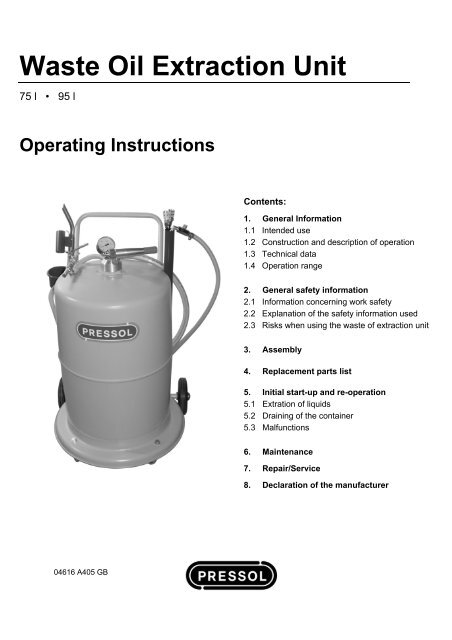 Waste Oil Extraction Unit

75 l • 95 l

Operating Instructions

PRESSOL

Contents:

1. General Information
1.1 Intended use
1.2 Construction and description of operation
1.3 Technical data
1.4 Operation range

2. General safety information
2.1 Information concerning work safety
2.2 Explanation of the safety information used
2.3 Risks when using the waste of extraction unit

3. Assembly

4. Replacement parts list

5. Initial start-up and re-operation
5.1 Extration of liquids
5.2 Draining of the container
5.3 Malfunctions

6. Maintenance

7. Repair/Service

8. Declaration of the manufacturer

04616 A405 GB

PRESSOL