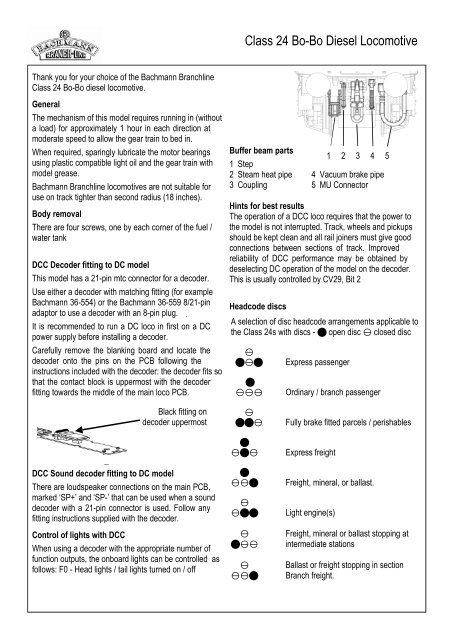 BACHMANN BRANCH-LINE

Class 24 Bo-Bo Diesel Locomotive

Thank you for your choice of the Bachmann Branchline Class 24 Bo-Bo diesel locomotive.

General

The mechanism of this model requires running in (without a load) for approximately 1 hour in each direction at moderate speed to allow the gear train to bed in.

When required, sparingly lubricate the motor bearings using plastic compatible light oil and the gear train with model grease.

Bachmann Branchline locomotives are not suitable for use on track tighter than second radius (18 inches).

Body removal

There are four screws, one by each corner of the fuel / water tank

DCC Decoder fitting to DC model

This model has a 21-pin mtc connector for a decoder.

Use either a decoder with matching fitting (for example Bachmann 36-554) or the Bachmann 36-559 8/21-pin adaptor to use a decoder with an 8-pin plug.

It is recommended to run a DC loco in first on a DC power supply before installing a decoder.

Carefully remove the blanking board and locate the decoder onto the pins on the PCB following the instructions included with the decoder: the decoder fits so that the contact block is uppermost with the decoder fitting towards the middle of the main loco PCB.

Black fitting on decoder uppermost

DCC Sound decoder fitting to DC model

There are loudspeaker connections on the main PCB, marked 'SP+' and 'SP-' that can be used when a sound decoder with a 21-pin connector is used. Follow any fitting instructions supplied with the decoder.

Control of lights with DCC

When using a decoder with the appropriate number of function outputs, the onboard lights can be controlled as follows: F0 - Head lights / tail lights turned on / off

1 2 3 4 5

Buffer beam parts

1 Step
2 Steam heat pipe
3 Coupling
4 Vacuum brake pipe
5 MU Connector

Hints for best results

The operation of a DCC loco requires that the power to the model is not interrupted. Track, wheels and pickups should be kept clean and all rail joiners must give good connections between sections of track. Improved reliability of DCC performance may be obtained by deselecting DC operation of the model on the decoder. This is usually controlled by CV29, Bit 2

Headcode discs

A selection of disc headcode arrangements applicable to the Class 24s with discs - ● open disc ⊖ closed disc

Express passenger

Ordinary / branch passenger

Fully brake fitted parcels / perishables

Express freight

Freight, mineral, or ballast.

Light engine(s)

Freight, mineral or ballast stopping at intermediate stations

Ballast or freight stopping in section Branch freight.