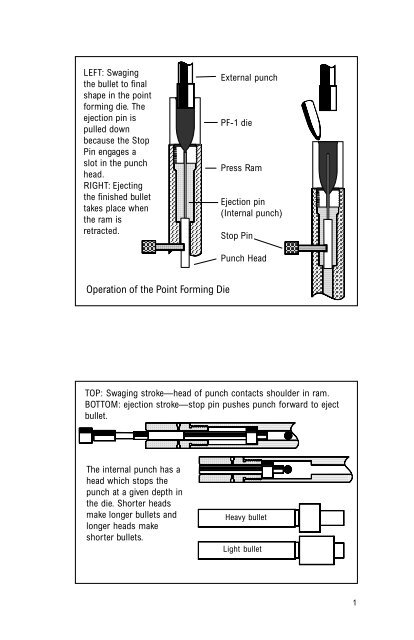 LEFT: Swaging the bullet to final shape in the point forming die. The ejection pin is pulled down because the Stop Pin engages a slot in the punch head.
RIGHT: Ejecting the finished bullet takes place when the ram is retracted.

External punch

PF-1 die

Press Ram

Ejection pin
(Internal punch)

Stop Pin

Punch Head

Operation of the Point Forming Die

TOP: Swaging stroke—head of punch contacts shoulder in ram.
BOTTOM: ejection stroke—stop pin pushes punch forward to eject bullet.

The internal punch has a head which stops the punch at a given depth in the die. Shorter heads make longer bullets and longer heads make shorter bullets.

Heavy bullet

Light bullet

1