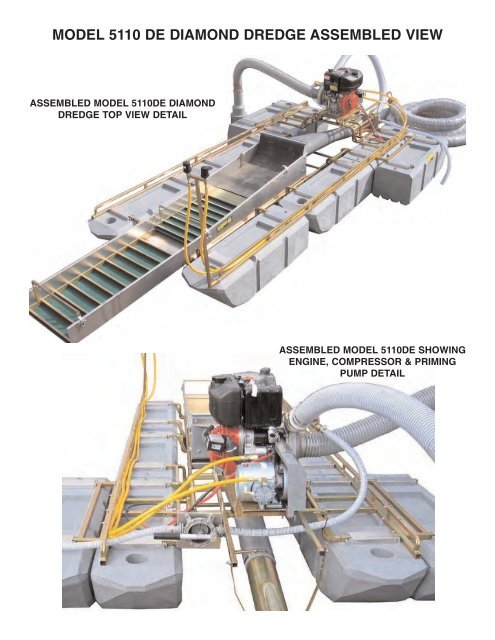 MODEL 5110 DE DIAMOND DREDGE ASSEMBLED VIEW

ASSEMBLED MODEL 5110DE DIAMOND DREDGE TOP VIEW DETAIL

ASSEMBLED MODEL 5110DE SHOWING ENGINE, COMPRESSOR & PRIMING PUMP DETAIL