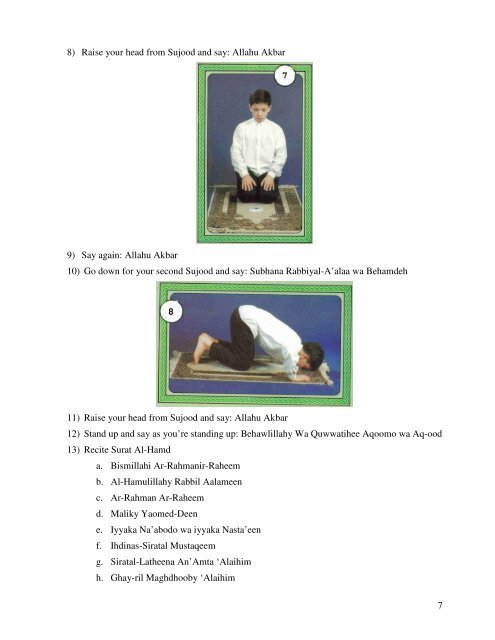 8) Raise your head from Sujood and say: Allahu Akbar

7

9) Say again: Allahu Akbar

10) Go down for your second Sujood and say: Subhana Rabbiyal-A'alaa wa Behamdeh

8

11) Raise your head from Sujood and say: Allahu Akbar

12) Stand up and say as you're standing up: Behawlillahy Wa Quwwatihee Aqoomo wa Aq-ood

13) Recite Surat Al-Hamd

a. Bismillahi Ar-Rahmanir-Raheem

b. Al-Hamulillahy Rabbil Aalameen

c. Ar-Rahman Ar-Raheem

d. Maliky Yaomed-Deen

e. Iyyaka Na'abodo wa iyyaka Nasta'een

f. Ihdinas-Siratal Mustaqeem

g. Siratal-Latheena An'Amta 'Alaihim

h. Ghay-ril Maghdhooby 'Alaihim

7