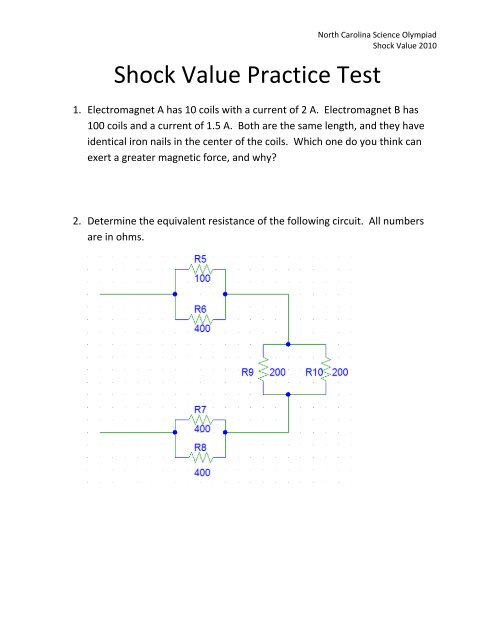 North Carolina Science Olympiad
Shock Value 2010

Shock Value Practice Test

1. Electromagnet A has 10 coils with a current of 2 A. Electromagnet B has 100 coils and a current of 1.5 A. Both are the same length, and they have identical iron nails in the center of the coils. Which one do you think can exert a greater magnetic force, and why?

2. Determine the equivalent resistance of the following circuit. All numbers are in ohms.

R5
100
R6
400
R9 200
R10 200
R7
400
R8
400