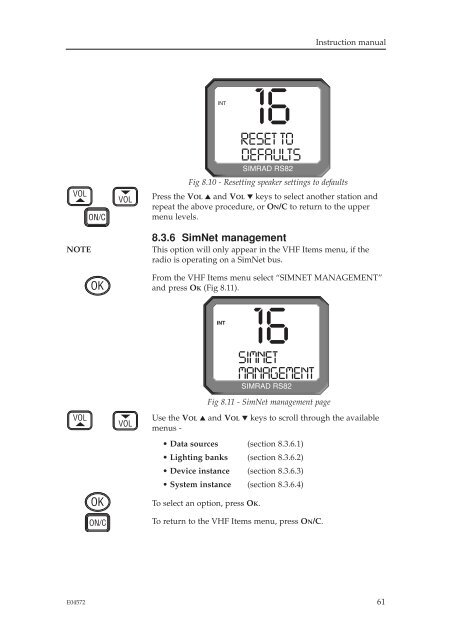 Instruction manual

INT
16
RESET TO
DEFAULTS
SIMRAD RS82

Fig 8.10 - Resetting speaker settings to defaults

VOL VOL ON/C

Press the VOL ▲ and VOL ▼ keys to select another station and repeat the above procedure, or ON/C to return to the upper menu levels.

8.3.6 SimNet management

NOTE

This option will only appear in the VHF Items menu, if the radio is operating on a SimNet bus.

OK

From the VHF Items menu select "SIMNET MANAGEMENT" and press OK (Fig 8.11).

INT
16
SIMNET
MANAGEMENT
SIMRAD RS82

Fig 8.11 - SimNet management page

VOL VOL

Use the VOL ▲ and VOL ▼ keys to scroll through the available menus -

• Data sources (section 8.3.6.1)
• Lighting banks (section 8.3.6.2)
• Device instance (section 8.3.6.3)
• System instance (section 8.3.6.4)

OK

To select an option, press OK.

ON/C

To return to the VHF Items menu, press ON/C.

E04572

61