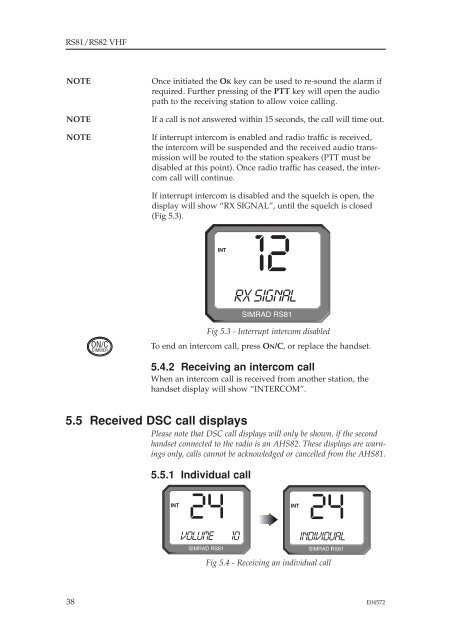 RS81/RS82 VHF

NOTE Once initiated the OK key can be used to re-sound the alarm if required. Further pressing of the PTT key will open the audio path to the receiving station to allow voice calling.

NOTE If a call is not answered within 15 seconds, the call will time out.

NOTE If interrupt intercom is enabled and radio traffic is received, the intercom will be suspended and the received audio transmission will be routed to the station speakers (PTT must be disabled at this point). Once radio traffic has ceased, the intercom call will continue.

If interrupt intercom is disabled and the squelch is open, the display will show "RX SIGNAL", until the squelch is closed (Fig 5.3).

INT
12
RX SIGNAL
SIMRAD RS81

Fig 5.3 - Interrupt intercom disabled

ON/C
To end an intercom call, press ON/C, or replace the handset.

5.4.2 Receiving an intercom call
When an intercom call is received from another station, the handset display will show "INTERCOM".

5.5 Received DSC call displays
Please note that DSC call displays will only be shown, if the second handset connected to the radio is an AHS82. These displays are warnings only, calls cannot be acknowledged or cancelled from the AHS81.

5.5.1 Individual call

INT
24
VOLUME 10
SIMRAD RS81

INT
24
INDIVIDUAL
SIMRAD RS81

Fig 5.4 - Receiving an individual call

38 E04572