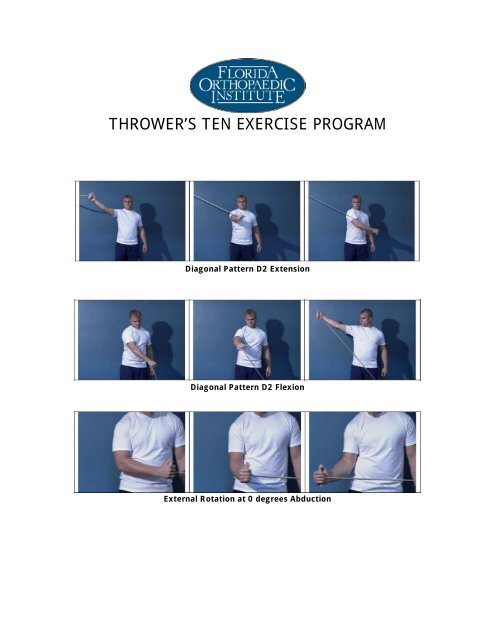 FLORIDA ORTHOPAEDIC INSTITUTE

THROWER'S TEN EXERCISE PROGRAM

Diagonal Pattern D2 Extension

Diagonal Pattern D2 Flexion

External Rotation at 0 degrees Abduction