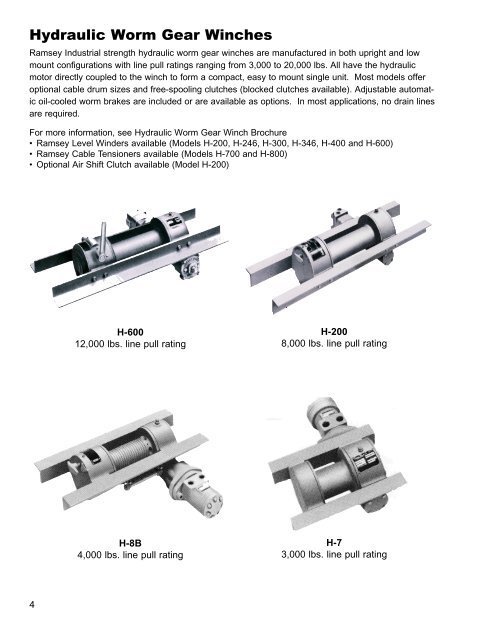 Hydraulic Worm Gear Winches

Ramsey Industrial strength hydraulic worm gear winches are manufactured in both upright and low mount configurations with line pull ratings ranging from 3,000 to 20,000 lbs. All have the hydraulic motor directly coupled to the winch to form a compact, easy to mount single unit. Most models offer optional cable drum sizes and free-spooling clutches (blocked clutches available). Adjustable automatic oil-cooled worm brakes are included or are available as options. In most applications, no drain lines are required.

For more information, see Hydraulic Worm Gear Winch Brochure
• Ramsey Level Winders available (Models H-200, H-246, H-300, H-346, H-400 and H-600)
• Ramsey Cable Tensioners available (Models H-700 and H-800)
• Optional Air Shift Clutch available (Model H-200)

H-600
12,000 lbs. line pull rating

H-200
8,000 lbs. line pull rating

H-8B
4,000 lbs. line pull rating

H-7
3,000 lbs. line pull rating

4