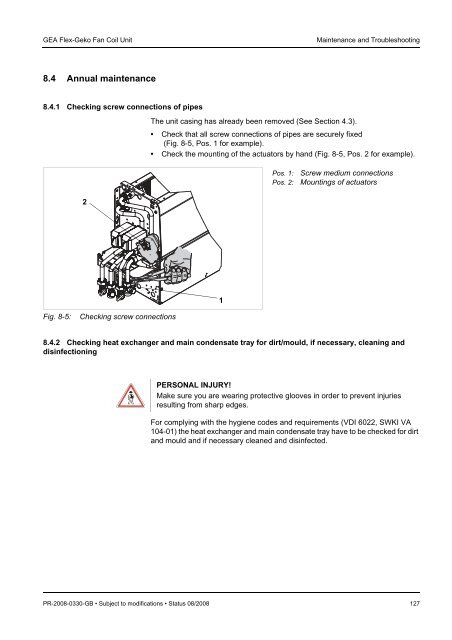 GEA Flex-Geko Fan Coil Unit

Maintenance and Troubleshooting

8.4 Annual maintenance

8.4.1 Checking screw connections of pipes

The unit casing has already been removed (See Section 4.3).

• Check that all screw connections of pipes are securely fixed (Fig. 8-5, Pos. 1 for example).
• Check the mounting of the actuators by hand (Fig. 8-5, Pos. 2 for example).

2

1

Pos. 1: Screw medium connections
Pos. 2: Mountings of actuators

Fig. 8-5: Checking screw connections

8.4.2 Checking heat exchanger and main condensate tray for dirt/mould, if necessary, cleaning and disinfectioning

PERSONAL INJURY!
Make sure you are wearing protective glooves in order to prevent injuries resulting from sharp edges.

For complying with the hygiene codes and requirements (VDI 6022, SWKI VA 104-01) the heat exchanger and main condensate tray have to be checked for dirt and mould and if necessary cleaned and disinfected.

PR-2008-0330-GB • Subject to modifications • Status 08/2008

127