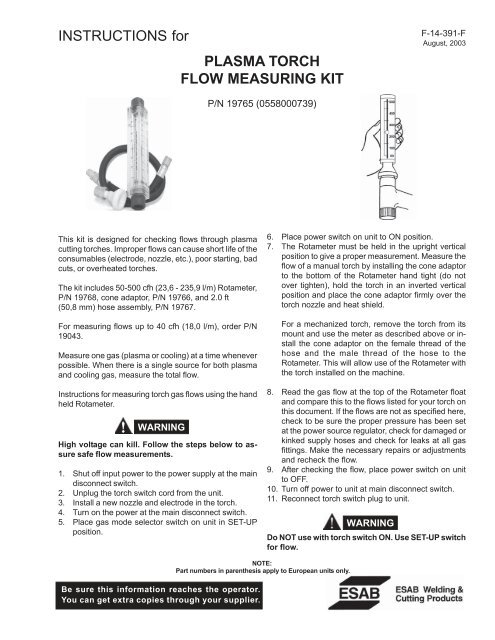 INSTRUCTIONS for

F-14-391-F
August, 2003

PLASMA TORCH
FLOW MEASURING KIT

P/N 19765 (0558000739)

This kit is designed for checking flows through plasma cutting torches. Improper flows can cause short life of the consumables (electrode, nozzle, etc.), poor starting, bad cuts, or overheated torches.

The kit includes 50-500 cfh (23,6 - 235,9 l/m) Rotameter, P/N 19768, cone adaptor, P/N 19766, and 2.0 ft (50,8 mm) hose assembly, P/N 19767.

For measuring flows up to 40 cfh (18,0 l/m), order P/N 19043.

Measure one gas (plasma or cooling) at a time whenever possible. When there is a single source for both plasma and cooling gas, measure the total flow.

Instructions for measuring torch gas flows using the hand held Rotameter.

WARNING

High voltage can kill. Follow the steps below to assure safe flow measurements.

1. Shut off input power to the power supply at the main disconnect switch.
2. Unplug the torch switch cord from the unit.
3. Install a new nozzle and electrode in the torch.
4. Turn on the power at the main disconnect switch.
5. Place gas mode selector switch on unit in SET-UP position.
6. Place power switch on unit to ON position.
7. The Rotameter must be held in the upright vertical position to give a proper measurement. Measure the flow of a manual torch by installing the cone adaptor to the bottom of the Rotameter hand tight (do not over tighten), hold the torch in an inverted vertical position and place the cone adaptor firmly over the torch nozzle and heat shield.

For a mechanized torch, remove the torch from its mount and use the meter as described above or install the cone adaptor on the female thread of the hose and the male thread of the hose to the Rotameter. This will allow use of the Rotameter with the torch installed on the machine.

8. Read the gas flow at the top of the Rotameter float and compare this to the flows listed for your torch on this document. If the flows are not as specified here, check to be sure the proper pressure has been set at the power source regulator, check for damaged or kinked supply hoses and check for leaks at all gas fittings. Make the necessary repairs or adjustments and recheck the flow.
9. After checking the flow, place power switch on unit to OFF.
10. Turn off power to unit at main disconnect switch.
11. Reconnect torch switch plug to unit.

WARNING

Do NOT use with torch switch ON. Use SET-UP switch for flow.

NOTE:
Part numbers in parenthesis apply to European units only.

Be sure this information reaches the operator. You can get extra copies through your supplier.

ESAB

ESAB Welding & Cutting Products