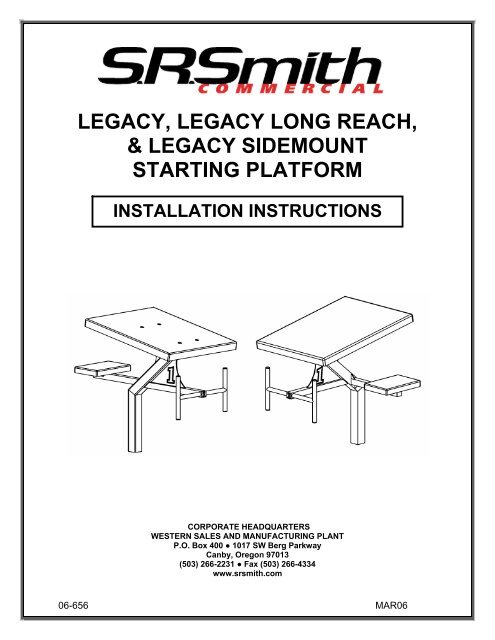 S.R.Smith
COMMERCIAL

LEGACY, LEGACY LONG REACH, & LEGACY SIDEMOUNT STARTING PLATFORM

INSTALLATION INSTRUCTIONS

1

1

CORPORATE HEADQUARTERS
WESTERN SALES AND MANUFACTURING PLANT
P.O. Box 400 ● 1017 SW Berg Parkway
Canby, Oregon 97013
(503) 266-2231 ● Fax (503) 266-4334
www.srsmith.com

06-656

MAR06