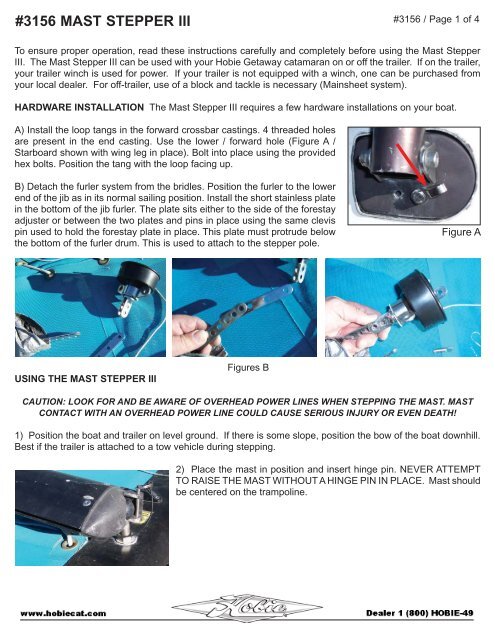 #3156 MAST STEPPER III

#3156 / Page 1 of 4

To ensure proper operation, read these instructions carefully and completely before using the Mast Stepper III. The Mast Stepper III can be used with your Hobie Getaway catamaran on or off the trailer. If on the trailer, your trailer winch is used for power. If your trailer is not equipped with a winch, one can be purchased from your local dealer. For off-trailer, use of a block and tackle is necessary (Mainsheet system).

HARDWARE INSTALLATION The Mast Stepper III requires a few hardware installations on your boat.

A) Install the loop tangs in the forward crossbar castings. 4 threaded holes are present in the end casting. Use the lower / forward hole (Figure A / Starboard shown with wing leg in place). Bolt into place using the provided hex bolts. Position the tang with the loop facing up.

B) Detach the furler system from the bridles. Position the furler to the lower end of the jib as in its normal sailing position. Install the short stainless plate in the bottom of the jib furler. The plate sits either to the side of the forestay adjuster or between the two plates and pins in place using the same clevis pin used to hold the forestay plate in place. This plate must protrude below the bottom of the furler drum. This is used to attach to the stepper pole.

Figure A

Figures B

USING THE MAST STEPPER III

CAUTION: LOOK FOR AND BE AWARE OF OVERHEAD POWER LINES WHEN STEPPING THE MAST. MAST CONTACT WITH AN OVERHEAD POWER LINE COULD CAUSE SERIOUS INJURY OR EVEN DEATH!

1) Position the boat and trailer on level ground. If there is some slope, position the bow of the boat downhill. Best if the trailer is attached to a tow vehicle during stepping.

2) Place the mast in position and insert hinge pin. NEVER ATTEMPT TO RAISE THE MAST WITHOUT A HINGE PIN IN PLACE. Mast should be centered on the trampoline.

www.hobiecat.com

Hobie

Dealer 1 (800) HOBIE-49