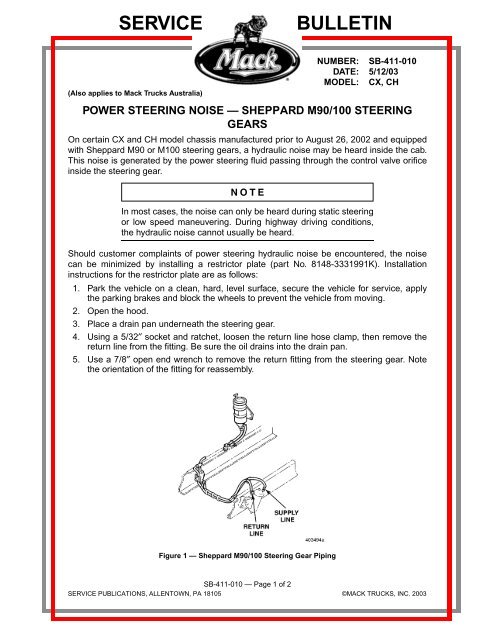 SERVICE BULLETIN

Mack

NUMBER: SB-411-010
DATE: 5/12/03
MODEL: CX, CH

(Also applies to Mack Trucks Australia)

POWER STEERING NOISE — SHEPPARD M90/100 STEERING GEARS

On certain CX and CH model chassis manufactured prior to August 26, 2002 and equipped with Sheppard M90 or M100 steering gears, a hydraulic noise may be heard inside the cab. This noise is generated by the power steering fluid passing through the control valve orifice inside the steering gear.

NOTE

In most cases, the noise can only be heard during static steering or low speed maneuvering. During highway driving conditions, the hydraulic noise cannot usually be heard.

Should customer complaints of power steering hydraulic noise be encountered, the noise can be minimized by installing a restrictor plate (part No. 8148-3331991K). Installation instructions for the restrictor plate are as follows:

1. Park the vehicle on a clean, hard, level surface, secure the vehicle for service, apply the parking brakes and block the wheels to prevent the vehicle from moving.
2. Open the hood.
3. Place a drain pan underneath the steering gear.
4. Using a 5/32″ socket and ratchet, loosen the return line hose clamp, then remove the return line from the fitting. Be sure the oil drains into the drain pan.
5. Use a 7/8″ open end wrench to remove the return fitting from the steering gear. Note the orientation of the fitting for reassembly.

SUPPLY LINE
RETURN LINE
403494a

Figure 1 — Sheppard M90/100 Steering Gear Piping

SB-411-010 — Page 1 of 2
SERVICE PUBLICATIONS, ALLENTOWN, PA 18105
©MACK TRUCKS, INC. 2003