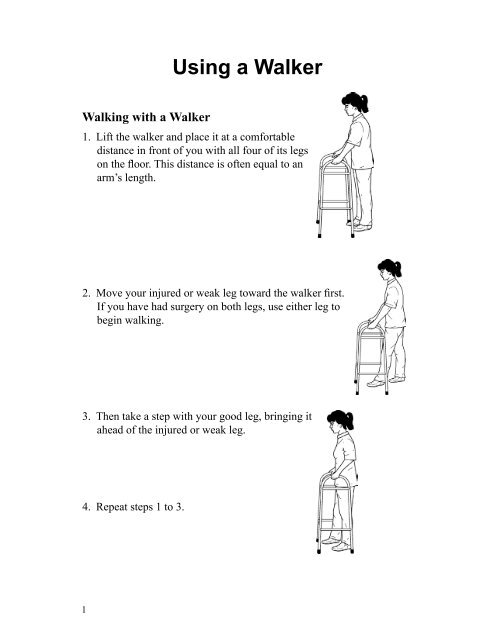 Using a Walker

Walking with a Walker

1. Lift the walker and place it at a comfortable distance in front of you with all four of its legs on the floor. This distance is often equal to an arm's length.

2. Move your injured or weak leg toward the walker first. If you have had surgery on both legs, use either leg to begin walking.

3. Then take a step with your good leg, bringing it ahead of the injured or weak leg.

4. Repeat steps 1 to 3.

1