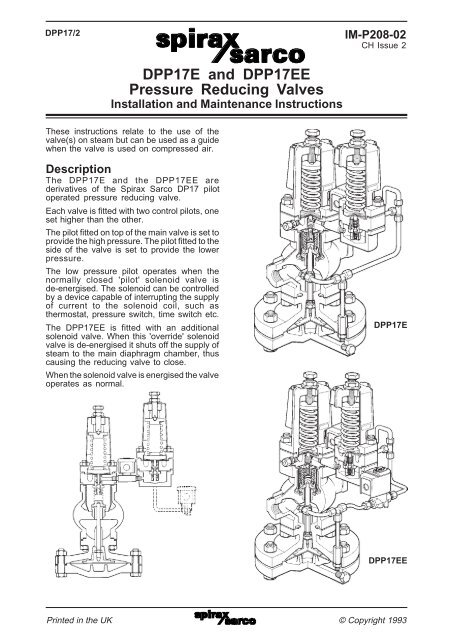 DPP17/2

spirax sarco

IM-P208-02
CH Issue 2

DPP17E and DPP17EE
Pressure Reducing Valves
Installation and Maintenance Instructions

These instructions relate to the use of the valve(s) on steam but can be used as a guide when the valve is used on compressed air.

Description
The DPP17E and the DPP17EE are derivatives of the Spirax Sarco DP17 pilot operated pressure reducing valve.

Each valve is fitted with two control pilots, one set higher than the other.

The pilot fitted on top of the main valve is set to provide the high pressure. The pilot fitted to the side of the valve is set to provide the lower pressure.

The low pressure pilot operates when the normally closed 'pilot' solenoid valve is de-energised. The solenoid can be controlled by a device capable of interrupting the supply of current to the solenoid coil, such as thermostat, pressure switch, time switch etc.

The DPP17EE is fitted with an additional solenoid valve. When this 'override' solenoid valve is de-energised it shuts off the supply of steam to the main diaphragm chamber, thus causing the reducing valve to close.

When the solenoid valve is energised the valve operates as normal.

DPP17E

DPP17EE

Printed in the UK

spirax sarco

© Copyright 1993