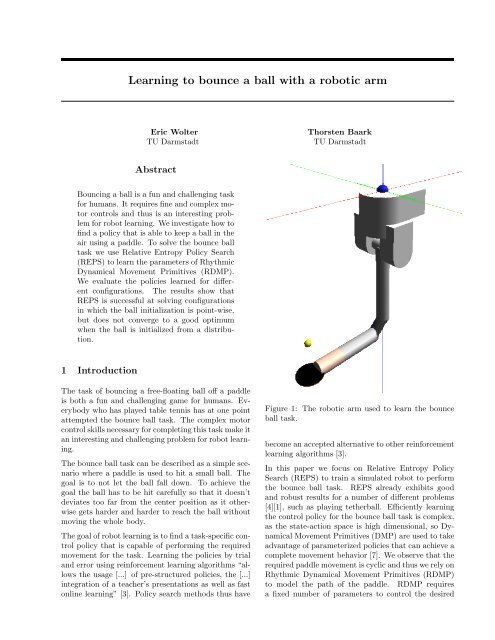 Learning to bounce a ball with a robotic arm

Eric Wolter
TU Darmstadt

Thorsten Baark
TU Darmstadt

Abstract

Bouncing a ball is a fun and challenging task for humans. It requires fine and complex motor controls and thus is an interesting problem for robot learning. We investigate how to find a policy that is able to keep a ball in the air using a paddle. To solve the bounce ball task we use Relative Entropy Policy Search (REPS) to learn the parameters of Rhythmic Dynamical Movement Primitives (RDMP). We evaluate the policies learned for different configurations. The results show that REPS is successful at solving configurations in which the ball initialization is point-wise, but does not converge to a good optimum when the ball is initialized from a distribution.

1 Introduction

The task of bouncing a free-floating ball off a paddle is both a fun and challenging game for humans. Everybody who has played table tennis has at one point attempted the bounce ball task. The complex motor control skills necessary for completing this task make it an interesting and challenging problem for robot learning.

The bounce ball task can be described as a simple scenario where a paddle is used to hit a small ball. The goal is to not let the ball fall down. To achieve the goal the ball has to be hit carefully so that it doesn't deviates too far from the center position as it otherwise gets harder and harder to reach the ball without moving the whole body.

The goal of robot learning is to find a task-specific control policy that is capable of performing the required movement for the task. Learning the policies by trial and error using reinforcement learning algorithms "allows the usage [...] of pre-structured policies, the [...] integration of a teacher's presentations as well as fast online learning" [3]. Policy search methods thus have

Figure 1: The robotic arm used to learn the bounce ball task.

become an accepted alternative to other reinforcement learning algorithms [3].

In this paper we focus on Relative Entropy Policy Search (REPS) to train a simulated robot to perform the bounce ball task. REPS already exhibits good and robust results for a number of different problems [4][1], such as playing tetherball. Efficiently learning the control policy for the bounce ball task is complex, as the state-action space is high dimensional, so Dynamical Movement Primitives (DMP) are used to take advantage of parameterized policies that can achieve a complete movement behavior [7]. We observe that the required paddle movement is cyclic and thus we rely on Rhythmic Dynamical Movement Primitives (RDMP) to model the path of the paddle. RDMP requires a fixed number of parameters to control the desired