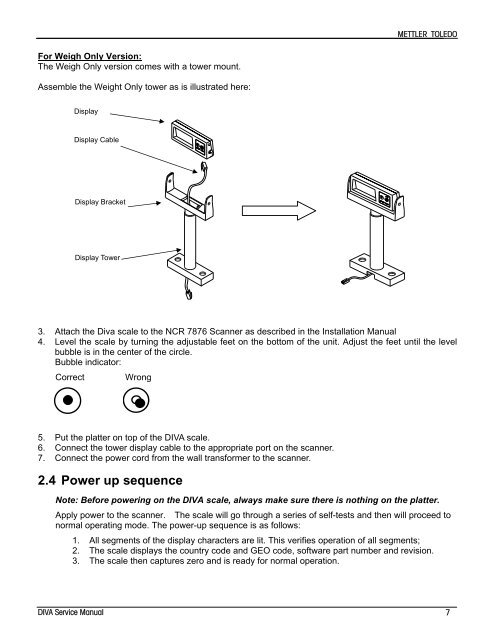 METTLER TOLEDO

For Weigh Only Version:
The Weigh Only version comes with a tower mount.

Assemble the Weight Only tower as is illustrated here:

Display

Display Cable

Display Bracket

Display Tower

3. Attach the Diva scale to the NCR 7876 Scanner as described in the Installation Manual
4. Level the scale by turning the adjustable feet on the bottom of the unit. Adjust the feet until the level bubble is in the center of the circle.
Bubble indicator:

Correct Wrong

5. Put the platter on top of the DIVA scale.
6. Connect the tower display cable to the appropriate port on the scanner.
7. Connect the power cord from the wall transformer to the scanner.

2.4 Power up sequence

Note: Before powering on the DIVA scale, always make sure there is nothing on the platter.

Apply power to the scanner. The scale will go through a series of self-tests and then will proceed to normal operating mode. The power-up sequence is as follows:
1. All segments of the display characters are lit. This verifies operation of all segments;
2. The scale displays the country code and GEO code, software part number and revision.
3. The scale then captures zero and is ready for normal operation.

DIVA Service Manual 7