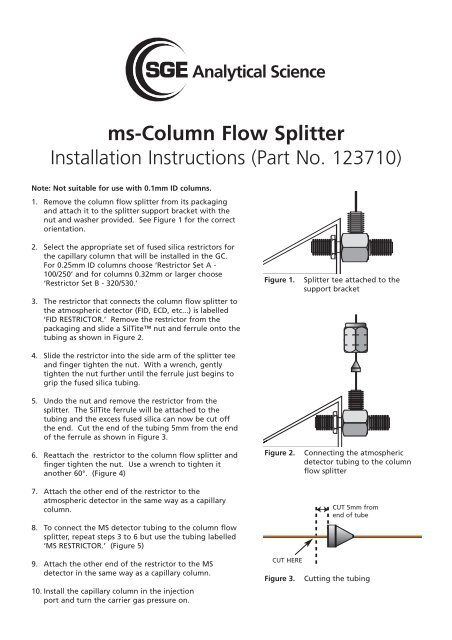 SGE Analytical Science

ms-Column Flow Splitter
Installation Instructions (Part No. 123710)

Note: Not suitable for use with 0.1mm ID columns.

1. Remove the column flow splitter from its packaging and attach it to the splitter support bracket with the nut and washer provided. See Figure 1 for the correct orientation.

2. Select the appropriate set of fused silica restrictors for the capillary column that will be installed in the GC. For 0.25mm ID columns choose 'Restrictor Set A - 100/250' and for columns 0.32mm or larger choose 'Restrictor Set B - 320/530.'

3. The restrictor that connects the column flow splitter to the atmospheric detector (FID, ECD, etc...) is labelled 'FID RESTRICTOR.' Remove the restrictor from the packaging and slide a SilTite™ nut and ferrule onto the tubing as shown in Figure 2.

4. Slide the restrictor into the side arm of the splitter tee and finger tighten the nut. With a wrench, gently tighten the nut further until the ferrule just begins to grip the fused silica tubing.

5. Undo the nut and remove the restrictor from the splitter. The SilTite ferrule will be attached to the tubing and the excess fused silica can now be cut off the end. Cut the end of the tubing 5mm from the end of the ferrule as shown in Figure 3.

6. Reattach the restrictor to the column flow splitter and finger tighten the nut. Use a wrench to tighten it another 60°. (Figure 4)

7. Attach the other end of the restrictor to the atmospheric detector in the same way as a capillary column.

8. To connect the MS detector tubing to the column flow splitter, repeat steps 3 to 6 but use the tubing labelled 'MS RESTRICTOR.' (Figure 5)

9. Attach the other end of the restrictor to the MS detector in the same way as a capillary column.

10. Install the capillary column in the injection port and turn the carrier gas pressure on.

Figure 1. Splitter tee attached to the support bracket

Figure 2. Connecting the atmospheric detector tubing to the column flow splitter

CUT 5mm from end of tube

CUT HERE

Figure 3. Cutting the tubing