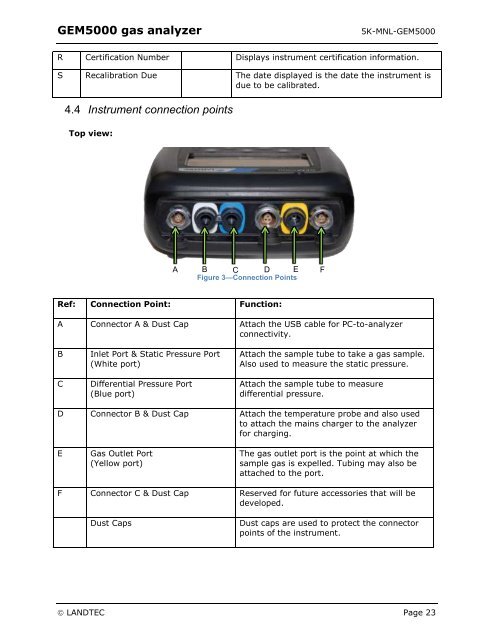 GEM5000 gas analyzer SK-MNL-GEM5000

| R | Certification Number | | Displays instrument certification information. |
|---|---|---|---|
| S | Recalibration Due | | The date displayed is the date the instrument is due to be calibrated. |

4.4 Instrument connection points

Top view:

A B C D E F
Figure 3—Connection Points

| Ref: | Connection Point: | Function: |
|---|---|---|
| A | Connector A & Dust Cap | Attach the USB cable for PC-to-analyzer connectivity. |
| B | Inlet Port & Static Pressure Port (White port) | Attach the sample tube to take a gas sample. Also used to measure the static pressure. |
| C | Differential Pressure Port (Blue port) | Attach the sample tube to measure differential pressure. |
| D | Connector B & Dust Cap | Attach the temperature probe and also used to attach the mains charger to the analyzer for charging. |
| E | Gas Outlet Port (Yellow port) | The gas outlet port is the point at which the sample gas is expelled. Tubing may also be attached to the port. |
| F | Connector C & Dust Cap | Reserved for future accessories that will be developed. |
| | Dust Caps | Dust caps are used to protect the connector points of the instrument. |

© LANDTEC Page 23