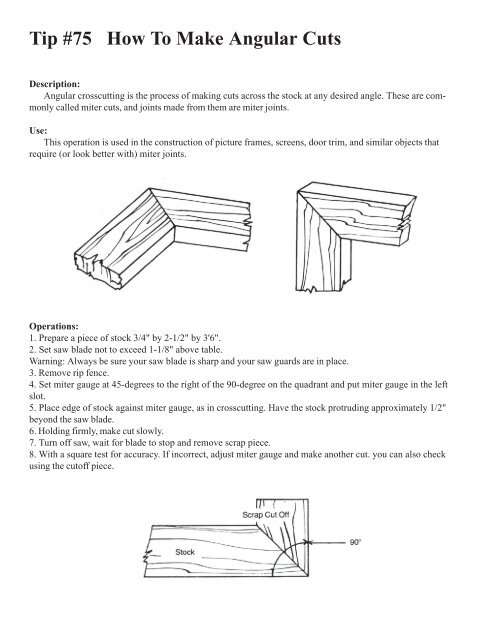 Tip #75 How To Make Angular Cuts

Description:
Angular crosscutting is the process of making cuts across the stock at any desired angle. These are commonly called miter cuts, and joints made from them are miter joints.

Use:
This operation is used in the construction of picture frames, screens, door trim, and similar objects that require (or look better with) miter joints.

Operations:
1. Prepare a piece of stock 3/4" by 2-1/2" by 3'6".
2. Set saw blade not to exceed 1-1/8" above table.
Warning: Always be sure your saw blade is sharp and your saw guards are in place.
3. Remove rip fence.
4. Set miter gauge at 45-degrees to the right of the 90-degree on the quadrant and put miter gauge in the left slot.
5. Place edge of stock against miter gauge, as in crosscutting. Have the stock protruding approximately 1/2" beyond the saw blade.
6. Holding firmly, make cut slowly.
7. Turn off saw, wait for blade to stop and remove scrap piece.
8. With a square test for accuracy. If incorrect, adjust miter gauge and make another cut. you can also check using the cutoff piece.

Scrap Cut Off
Stock
90°