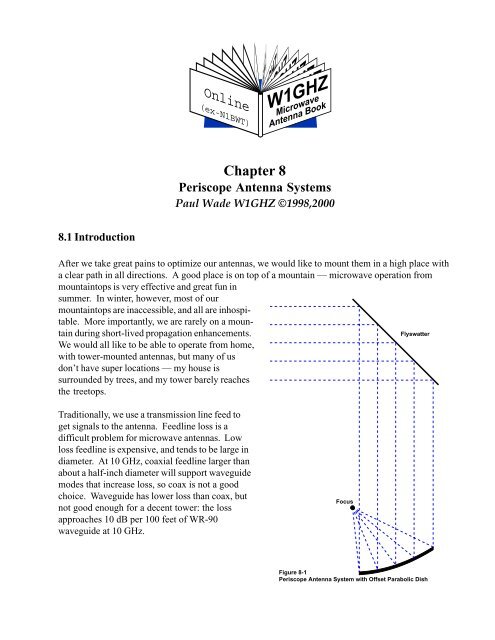 Online
(ex-N1BWT)
W1GHZ
Microwave
Antenna Book

Chapter 8
Periscope Antenna Systems
Paul Wade W1GHZ ©1998,2000

8.1 Introduction

After we take great pains to optimize our antennas, we would like to mount them in a high place with a clear path in all directions. A good place is on top of a mountain — microwave operation from mountaintops is very effective and great fun in summer. In winter, however, most of our mountaintops are inaccessible, and all are inhospitable. More importantly, we are rarely on a mountain during short-lived propagation enhancements. We would all like to be able to operate from home, with tower-mounted antennas, but many of us don't have super locations — my house is surrounded by trees, and my tower barely reaches the treetops.

Traditionally, we use a transmission line feed to get signals to the antenna. Feedline loss is a difficult problem for microwave antennas. Low loss feedline is expensive, and tends to be large in diameter. At 10 GHz, coaxial feedline larger than about a half-inch diameter will support waveguide modes that increase loss, so coax is not a good choice. Waveguide has lower loss than coax, but not good enough for a decent tower: the loss approaches 10 dB per 100 feet of WR-90 waveguide at 10 GHz.

Flyswatter

Focus

Figure 8-1
Periscope Antenna System with Offset Parabolic Dish