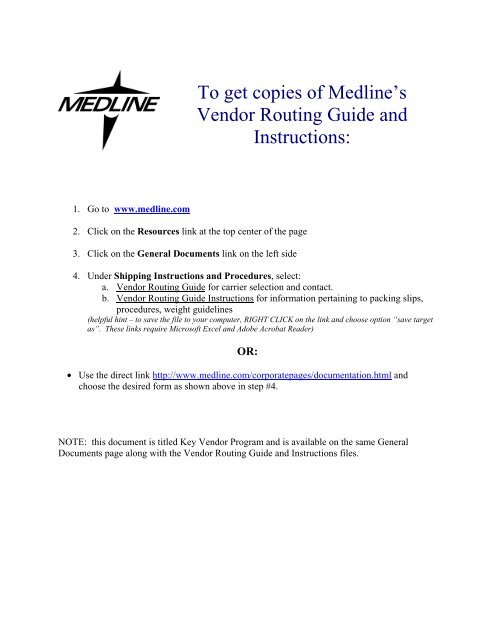 MEDLINE

To get copies of Medline's Vendor Routing Guide and Instructions:

1. Go to www.medline.com

2. Click on the Resources link at the top center of the page

3. Click on the General Documents link on the left side

4. Under Shipping Instructions and Procedures, select:
a. Vendor Routing Guide for carrier selection and contact.
b. Vendor Routing Guide Instructions for information pertaining to packing slips, procedures, weight guidelines
(helpful hint – to save the file to your computer, RIGHT CLICK on the link and choose option "save target as". These links require Microsoft Excel and Adobe Acrobat Reader)

OR:

• Use the direct link http://www.medline.com/corporatepages/documentation.html and choose the desired form as shown above in step #4.

NOTE: this document is titled Key Vendor Program and is available on the same General Documents page along with the Vendor Routing Guide and Instructions files.