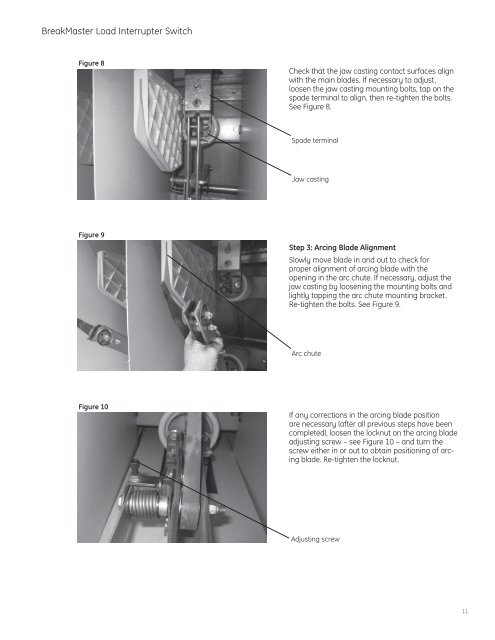 BreakMaster Load Interrupter Switch

Figure 8

Check that the jaw casting contact surfaces align with the main blades. If necessary to adjust, loosen the jaw casting mounting bolts, tap on the spade terminal to align, then re-tighten the bolts. See Figure 8.

Spade terminal

Jaw casting

Figure 9

Step 3: Arcing Blade Alignment

Slowly move blade in and out to check for proper alignment of arcing blade with the opening in the arc chute. If necessary, adjust the jaw casting by loosening the mounting bolts and lightly tapping the arc chute mounting bracket. Re-tighten the bolts. See Figure 9.

Arc chute

Figure 10

If any corrections in the arcing blade position are necessary (after all previous steps have been completed), loosen the locknut on the arcing blade adjusting screw – see Figure 10 – and turn the screw either in or out to obtain positioning of arcing blade. Re-tighten the locknut.

Adjusting screw

11