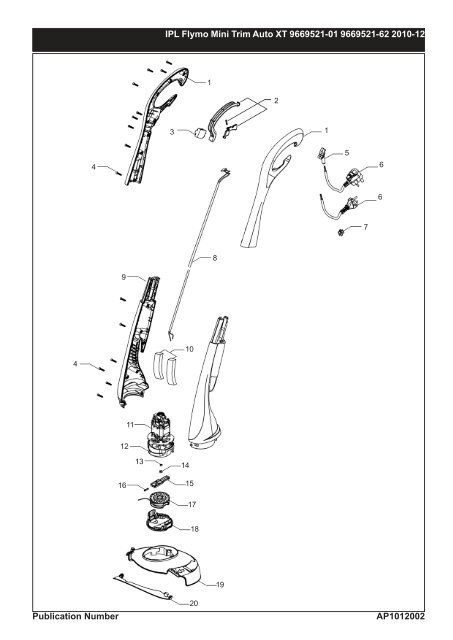 IPL Flymo Mini Trim Auto XT 9669521-01 9669521-62 2010-12

1
2
3
1
4
5
6
6
7
8
9
10
4
11
12
13
14
15
16
17
18
19
20

Publication Number AP1012002