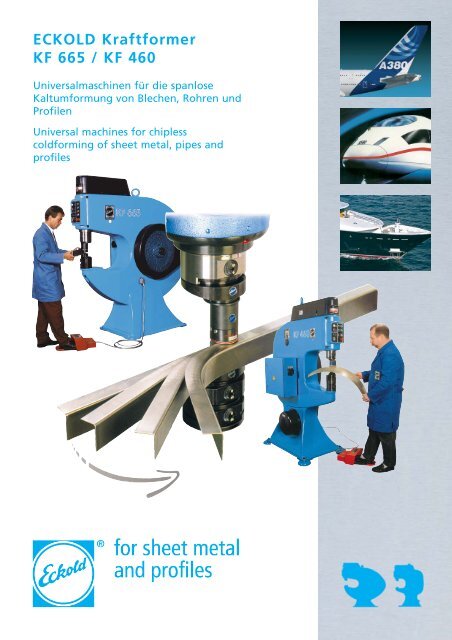 ECKOLD Kraftformer
KF 665 / KF 460

Universalmaschinen für die spanlose Kaltumformung von Blechen, Rohren und Profilen

Universal machines for chipless coldforming of sheet metal, pipes and profiles

A380

KF 665

KF 460

Eckold ®

for sheet metal and profiles