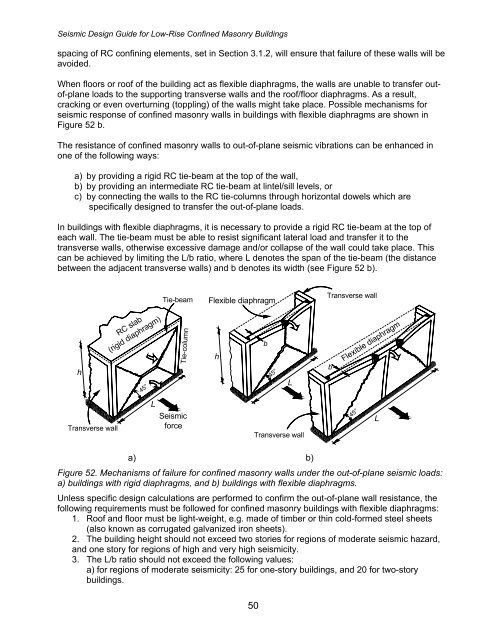 Seismic Design Guide for Low-Rise Confined Masonry Buildings

spacing of RC confining elements, set in Section 3.1.2, will ensure that failure of these walls will be avoided.

When floors or roof of the building act as flexible diaphragms, the walls are unable to transfer out-of-plane loads to the supporting transverse walls and the roof/floor diaphragms. As a result, cracking or even overturning (toppling) of the walls might take place. Possible mechanisms for seismic response of confined masonry walls in buildings with flexible diaphragms are shown in Figure 52 b.

The resistance of confined masonry walls to out-of-plane seismic vibrations can be enhanced in one of the following ways:

a) by providing a rigid RC tie-beam at the top of the wall,
b) by providing an intermediate RC tie-beam at lintel/sill levels, or
c) by connecting the walls to the RC tie-columns through horizontal dowels which are specifically designed to transfer the out-of-plane loads.

In buildings with flexible diaphragms, it is necessary to provide a rigid RC tie-beam at the top of each wall. The tie-beam must be able to resist significant lateral load and transfer it to the transverse walls, otherwise excessive damage and/or collapse of the wall could take place. This can be achieved by limiting the L/b ratio, where L denotes the span of the tie-beam (the distance between the adjacent transverse walls) and b denotes its width (see Figure 52 b).

Tie-beam
RC slab (rigid diaphragm)
Tie-column
h
45°
L
Seismic force
Transverse wall
a)

Flexible diaphragm
Transverse wall
b
h
45°
L
Flexible diaphragm
b
45°
L
Transverse wall
b)

Figure 52. Mechanisms of failure for confined masonry walls under the out-of-plane seismic loads: a) buildings with rigid diaphragms, and b) buildings with flexible diaphragms.

Unless specific design calculations are performed to confirm the out-of-plane wall resistance, the following requirements must be followed for confined masonry buildings with flexible diaphragms:
1. Roof and floor must be light-weight, e.g. made of timber or thin cold-formed steel sheets (also known as corrugated galvanized iron sheets).
2. The building height should not exceed two stories for regions of moderate seismic hazard, and one story for regions of high and very high seismicity.
3. The L/b ratio should not exceed the following values:
a) for regions of moderate seismicity: 25 for one-story buildings, and 20 for two-story buildings.

50