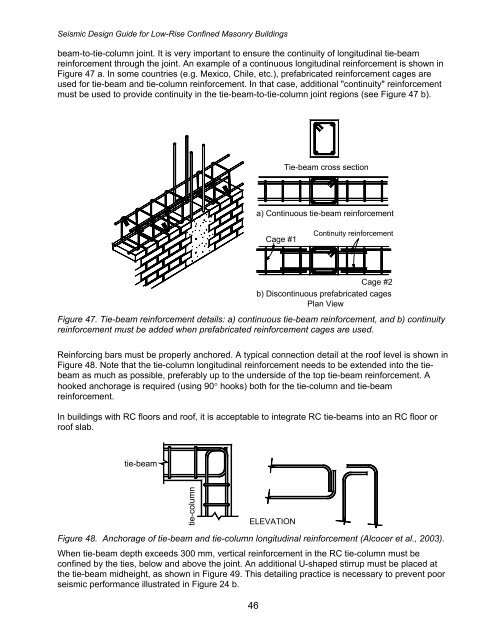 Seismic Design Guide for Low-Rise Confined Masonry Buildings

beam-to-tie-column joint. It is very important to ensure the continuity of longitudinal tie-beam reinforcement through the joint. An example of a continuous longitudinal reinforcement is shown in Figure 47 a. In some countries (e.g. Mexico, Chile, etc.), prefabricated reinforcement cages are used for tie-beam and tie-column reinforcement. In that case, additional "continuity" reinforcement must be used to provide continuity in the tie-beam-to-tie-column joint regions (see Figure 47 b).

Tie-beam cross section

a) Continuous tie-beam reinforcement

Cage #1

Continuity reinforcement

Cage #2

b) Discontinuous prefabricated cages
Plan View

Figure 47. Tie-beam reinforcement details: a) continuous tie-beam reinforcement, and b) continuity reinforcement must be added when prefabricated reinforcement cages are used.

Reinforcing bars must be properly anchored. A typical connection detail at the roof level is shown in Figure 48. Note that the tie-column longitudinal reinforcement needs to be extended into the tie-beam as much as possible, preferably up to the underside of the top tie-beam reinforcement. A hooked anchorage is required (using 90° hooks) both for the tie-column and tie-beam reinforcement.

In buildings with RC floors and roof, it is acceptable to integrate RC tie-beams into an RC floor or roof slab.

tie-beam

tie-column

ELEVATION

Figure 48. Anchorage of tie-beam and tie-column longitudinal reinforcement (Alcocer et al., 2003).

When tie-beam depth exceeds 300 mm, vertical reinforcement in the RC tie-column must be confined by the ties, below and above the joint. An additional U-shaped stirrup must be placed at the tie-beam midheight, as shown in Figure 49. This detailing practice is necessary to prevent poor seismic performance illustrated in Figure 24 b.

46