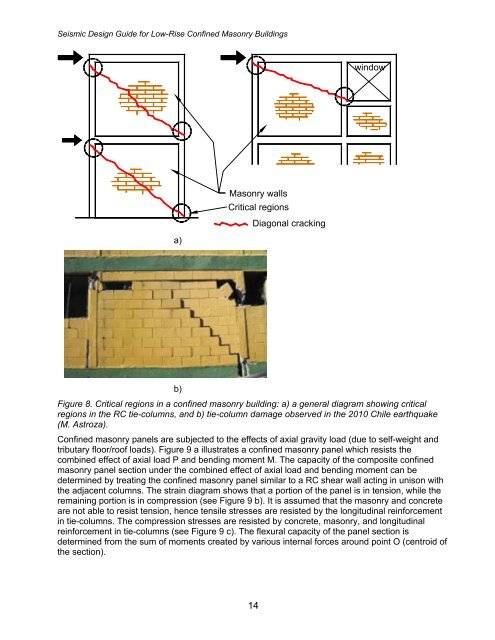 Seismic Design Guide for Low-Rise Confined Masonry Buildings

window

Masonry walls

Critical regions

Diagonal cracking

a)

b)

Figure 8. Critical regions in a confined masonry building: a) a general diagram showing critical regions in the RC tie-columns, and b) tie-column damage observed in the 2010 Chile earthquake (M. Astroza).

Confined masonry panels are subjected to the effects of axial gravity load (due to self-weight and tributary floor/roof loads). Figure 9 a illustrates a confined masonry panel which resists the combined effect of axial load P and bending moment M. The capacity of the composite confined masonry panel section under the combined effect of axial load and bending moment can be determined by treating the confined masonry panel similar to a RC shear wall acting in unison with the adjacent columns. The strain diagram shows that a portion of the panel is in tension, while the remaining portion is in compression (see Figure 9 b). It is assumed that the masonry and concrete are not able to resist tension, hence tensile stresses are resisted by the longitudinal reinforcement in tie-columns. The compression stresses are resisted by concrete, masonry, and longitudinal reinforcement in tie-columns (see Figure 9 c). The flexural capacity of the panel section is determined from the sum of moments created by various internal forces around point O (centroid of the section).

14