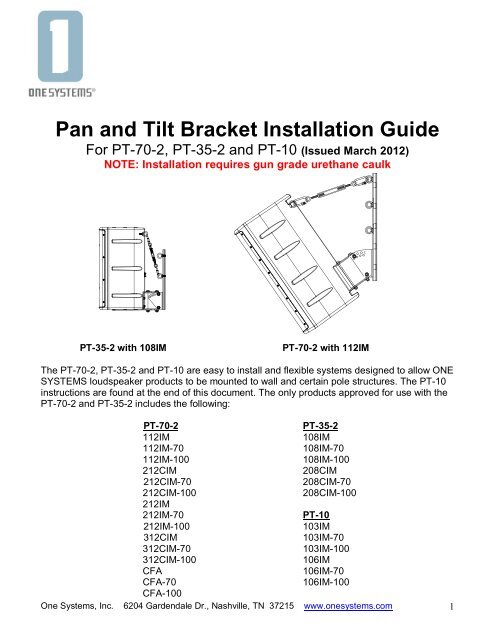 1
ONE SYSTEMS®

Pan and Tilt Bracket Installation Guide
For PT-70-2, PT-35-2 and PT-10 (Issued March 2012)
NOTE: Installation requires gun grade urethane caulk

PT-35-2 with 108IM

PT-70-2 with 112IM

The PT-70-2, PT-35-2 and PT-10 are easy to install and flexible systems designed to allow ONE SYSTEMS loudspeaker products to be mounted to wall and certain pole structures. The PT-10 instructions are found at the end of this document. The only products approved for use with the PT-70-2 and PT-35-2 includes the following:

PT-70-2
112IM
112IM-70
112IM-100
212CIM
212CIM-70
212CIM-100
212IM
212IM-70
212IM-100
312CIM
312CIM-70
312CIM-100
CFA
CFA-70
CFA-100

PT-35-2
108IM
108IM-70
108IM-100
208CIM
208CIM-70
208CIM-100

PT-10
103IM
103IM-70
103IM-100
106IM
106IM-70
106IM-100

One Systems, Inc. 6204 Gardendale Dr., Nashville, TN 37215 www.onesystems.com 1