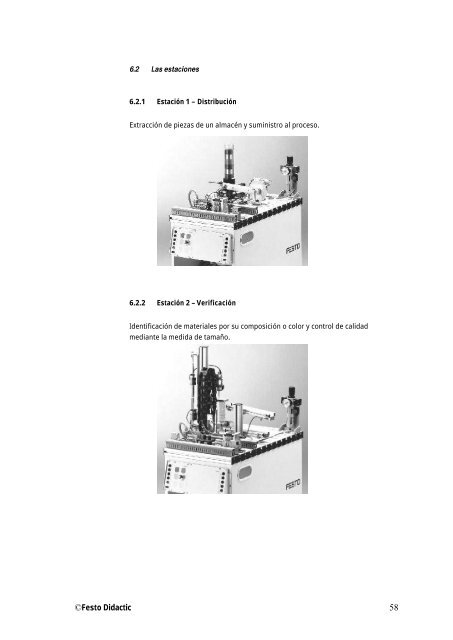 6.2 Las estaciones

6.2.1 Estación 1 – Distribución

Extracción de piezas de un almacén y suministro al proceso.

FESTO

6.2.2 Estación 2 – Verificación

Identificación de materiales por su composición o color y control de calidad mediante la medida de tamaño.

FESTO

©Festo Didactic

58