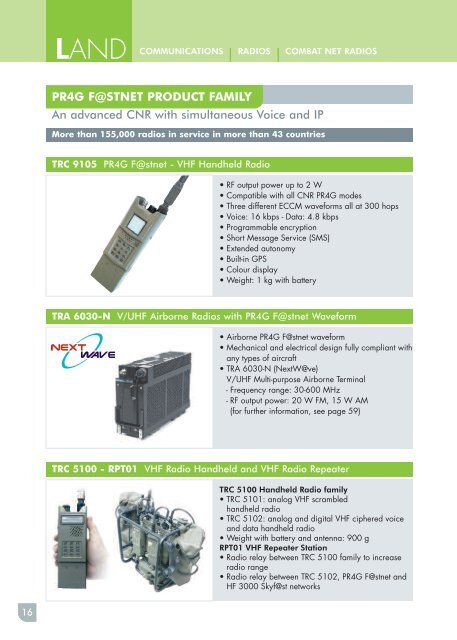 LAND COMMUNICATIONS | RADIOS | COMBAT NET RADIOS

PR4G F@STNET PRODUCT FAMILY

An advanced CNR with simultaneous Voice and IP

More than 155,000 radios in service in more than 43 countries

TRC 9105 PR4G F@stnet - VHF Handheld Radio

• RF output power up to 2 W
• Compatible with all CNR PR4G modes
• Three different ECCM waveforms all at 300 hops
• Voice: 16 kbps - Data: 4.8 kbps
• Programmable encryption
• Short Message Service (SMS)
• Extended autonomy
• Built-in GPS
• Colour display
• Weight: 1 kg with battery

TRA 6030-N V/UHF Airborne Radios with PR4G F@stnet Waveform

NEXT WAVE

• Airborne PR4G F@stnet waveform
• Mechanical and electrical design fully compliant with any types of aircraft
• TRA 6030-N (NextW@ve)
V/UHF Multi-purpose Airborne Terminal
- Frequency range: 30-600 MHz
- RF output power: 20 W FM, 15 W AM
(for further information, see page 59)

TRC 5100 - RPT01 VHF Radio Handheld and VHF Radio Repeater

TRC 5100 Handheld Radio family
• TRC 5101: analog VHF scrambled handheld radio
• TRC 5102: analog and digital VHF ciphered voice and data handheld radio
• Weight with battery and antenna: 900 g
RPT01 VHF Repeater Station
• Radio relay between TRC 5100 family to increase radio range
• Radio relay between TRC 5102, PR4G F@stnet and HF 3000 Skyf@st networks

16