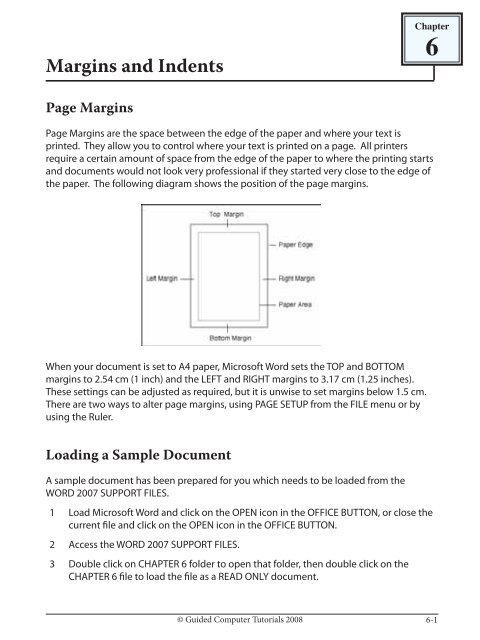 Chapter
6

Margins and Indents

Page Margins

Page Margins are the space between the edge of the paper and where your text is printed. They allow you to control where your text is printed on a page. All printers require a certain amount of space from the edge of the paper to where the printing starts and documents would not look very professional if they started very close to the edge of the paper. The following diagram shows the position of the page margins.

Top Margin
Paper Edge
Left Margin
Right Margin
Paper Area
Bottom Margin

When your document is set to A4 paper, Microsoft Word sets the TOP and BOTTOM margins to 2.54 cm (1 inch) and the LEFT and RIGHT margins to 3.17 cm (1.25 inches). These settings can be adjusted as required, but it is unwise to set margins below 1.5 cm. There are two ways to alter page margins, using PAGE SETUP from the FILE menu or by using the Ruler.

Loading a Sample Document

A sample document has been prepared for you which needs to be loaded from the WORD 2007 SUPPORT FILES.

1 Load Microsoft Word and click on the OPEN icon in the OFFICE BUTTON, or close the current file and click on the OPEN icon in the OFFICE BUTTON.

2 Access the WORD 2007 SUPPORT FILES.

3 Double click on CHAPTER 6 folder to open that folder, then double click on the CHAPTER 6 file to load the file as a READ ONLY document.

© Guided Computer Tutorials 2008
6-1