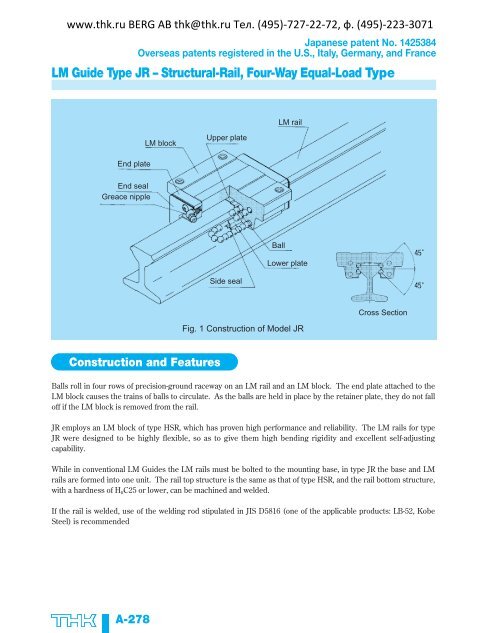 www.thk.ru BERG AB thk@thk.ru Тел. (495)-727-22-72, ф. (495)-223-3071

Japanese patent No. 1425384
Overseas patents registered in the U.S., Italy, Germany, and France

LM Guide Type JR – Structural-Rail, Four-Way Equal-Load Type

LM rail
Upper plate
LM block
End plate
End seal
Greace nipple
Ball
Lower plate
Side seal
45°
45°
Cross Section

Fig. 1 Construction of Model JR

Construction and Features

Balls roll in four rows of precision-ground raceway on an LM rail and an LM block. The end plate attached to the LM block causes the trains of balls to circulate. As the balls are held in place by the retainer plate, they do not fall off if the LM block is removed from the rail.

JR employs an LM block of type HSR, which has proven high performance and reliability. The LM rails for type JR were designed to be highly flexible, so as to give them high bending rigidity and excellent self-adjusting capability.

While in conventional LM Guides the LM rails must be bolted to the mounting base, in type JR the base and LM rails are formed into one unit. The rail top structure is the same as that of type HSR, and the rail bottom structure, with a hardness of $H_RC25$ or lower, can be machined and welded.

If the rail is welded, use of the welding rod stipulated in JIS D5816 (one of the applicable products: LB-52, Kobe Steel) is recommended

THK A-278