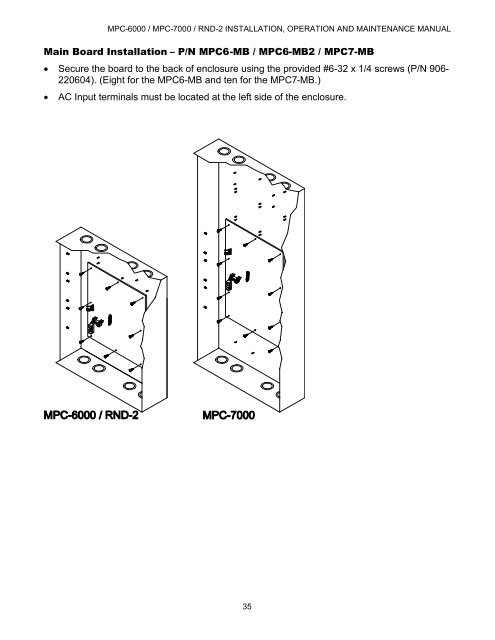 MPC-6000 / MPC-7000 / RND-2 INSTALLATION, OPERATION AND MAINTENANCE MANUAL

Main Board Installation – P/N MPC6-MB / MPC6-MB2 / MPC7-MB

• Secure the board to the back of enclosure using the provided #6-32 x 1/4 screws (P/N 906-220604). (Eight for the MPC6-MB and ten for the MPC7-MB.)

• AC Input terminals must be located at the left side of the enclosure.

MPC-6000 / RND-2

MPC-7000

35