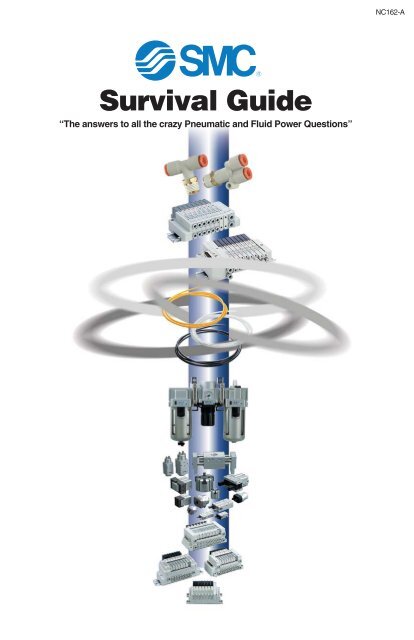 NC162-A

SMC®

Survival Guide

"The answers to all the crazy Pneumatic and Fluid Power Questions"