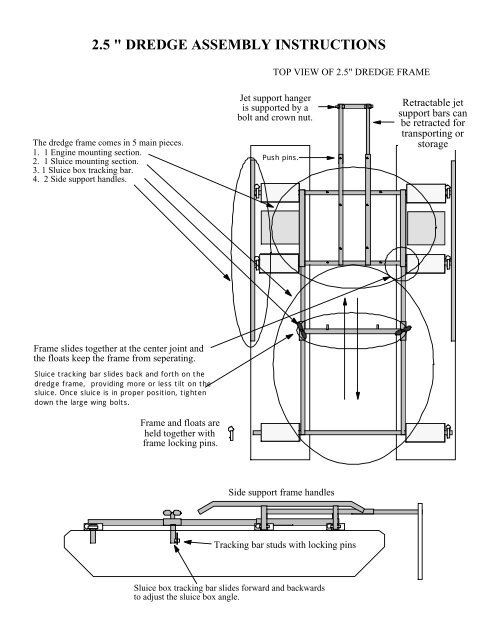 2.5 " DREDGE ASSEMBLY INSTRUCTIONS

TOP VIEW OF 2.5" DREDGE FRAME

Jet support hanger is supported by a bolt and crown nut.

Retractable jet support bars can be retracted for transporting or storage

The dredge frame comes in 5 main pieces.
1. 1 Engine mounting section.
2. 1 Sluice mounting section.
3. 1 Sluice box tracking bar.
4. 2 Side support handles.

Push pins.

Frame slides together at the center joint and the floats keep the frame from seperating.

Sluice tracking bar slides back and forth on the dredge frame, providing more or less tilt on the sluice. Once sluice is in proper position, tighten down the large wing bolts.

Frame and floats are held together with frame locking pins.

Side support frame handles

Tracking bar studs with locking pins

Sluice box tracking bar slides forward and backwards to adjust the sluice box angle.