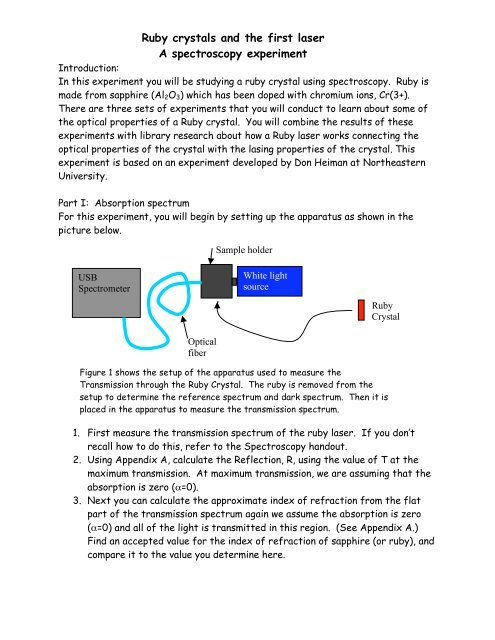 Ruby crystals and the first laser
A spectroscopy experiment

Introduction:
In this experiment you will be studying a ruby crystal using spectroscopy. Ruby is made from sapphire ($Al_2O_3$) which has been doped with chromium ions, Cr(3+). There are three sets of experiments that you will conduct to learn about some of the optical properties of a Ruby crystal. You will combine the results of these experiments with library research about how a Ruby laser works connecting the optical properties of the crystal with the lasing properties of the crystal. This experiment is based on an experiment developed by Don Heiman at Northeastern University.

Part I: Absorption spectrum
For this experiment, you will begin by setting up the apparatus as shown in the picture below.

Sample holder
USB Spectrometer
White light source
Ruby Crystal
Optical fiber

Figure 1 shows the setup of the apparatus used to measure the Transmission through the Ruby Crystal. The ruby is removed from the setup to determine the reference spectrum and dark spectrum. Then it is placed in the apparatus to measure the transmission spectrum.

1. First measure the transmission spectrum of the ruby laser. If you don't recall how to do this, refer to the Spectroscopy handout.
2. Using Appendix A, calculate the Reflection, R, using the value of T at the maximum transmission. At maximum transmission, we are assuming that the absorption is zero ($\alpha$=0).
3. Next you can calculate the approximate index of refraction from the flat part of the transmission spectrum again we assume the absorption is zero ($\alpha$=0) and all of the light is transmitted in this region. (See Appendix A.) Find an accepted value for the index of refraction of sapphire (or ruby), and compare it to the value you determine here.