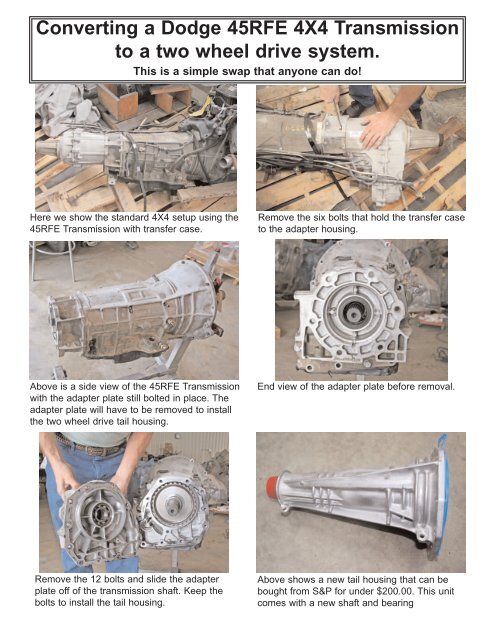 Converting a Dodge 45RFE 4X4 Transmission to a two wheel drive system.
This is a simple swap that anyone can do!

Here we show the standard 4X4 setup using the 45RFE Transmission with transfer case.

Remove the six bolts that hold the transfer case to the adapter housing.

Above is a side view of the 45RFE Transmission with the adapter plate still bolted in place. The adapter plate will have to be removed to install the two wheel drive tail housing.

End view of the adapter plate before removal.

Remove the 12 bolts and slide the adapter plate off of the transmission shaft. Keep the bolts to install the tail housing.

Above shows a new tail housing that can be bought from S&P for under $200.00. This unit comes with a new shaft and bearing