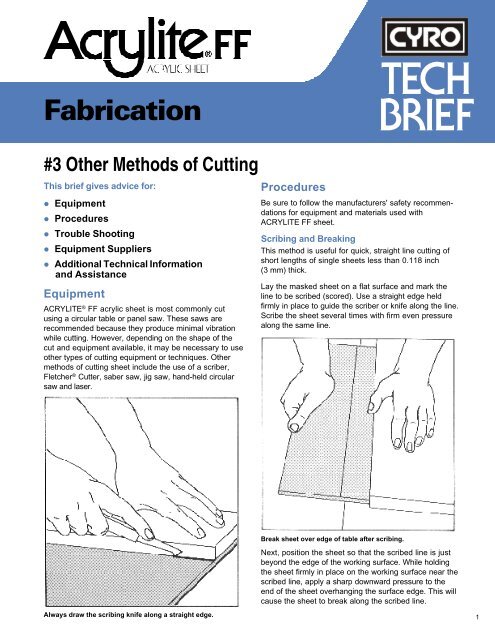 Acrylite® FF
ACRYLIC SHEET

CYRO
TECH BRIEF

Fabrication

#3 Other Methods of Cutting

This brief gives advice for:

- Equipment
- Procedures
- Trouble Shooting
- Equipment Suppliers
- Additional Technical Information and Assistance

Equipment

ACRYLITE® FF acrylic sheet is most commonly cut using a circular table or panel saw. These saws are recommended because they produce minimal vibration while cutting. However, depending on the shape of the cut and equipment available, it may be necessary to use other types of cutting equipment or techniques. Other methods of cutting sheet include the use of a scriber, Fletcher® Cutter, saber saw, jig saw, hand-held circular saw and laser.

Always draw the scribing knife along a straight edge.

Procedures

Be sure to follow the manufacturers' safety recommendations for equipment and materials used with ACRYLITE FF sheet.

Scribing and Breaking

This method is useful for quick, straight line cutting of short lengths of single sheets less than 0.118 inch (3 mm) thick.

Lay the masked sheet on a flat surface and mark the line to be scribed (scored). Use a straight edge held firmly in place to guide the scriber or knife along the line. Scribe the sheet several times with firm even pressure along the same line.

Break sheet over edge of table after scribing.

Next, position the sheet so that the scribed line is just beyond the edge of the working surface. While holding the sheet firmly in place on the working surface near the scribed line, apply a sharp downward pressure to the end of the sheet overhanging the surface edge. This will cause the sheet to break along the scribed line.

1