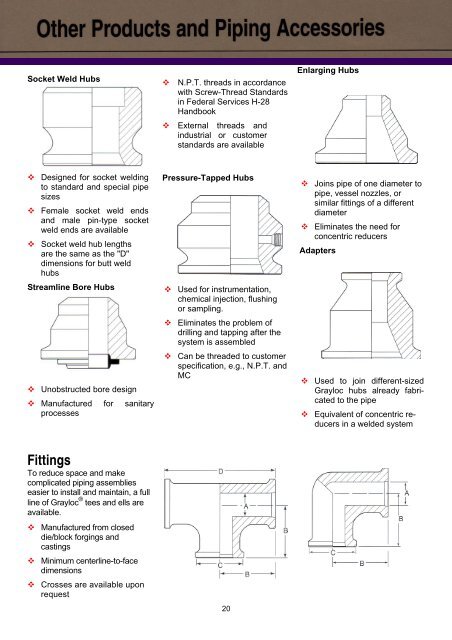 Other Products and Piping Accessories

Socket Weld Hubs

❖ Designed for socket welding to standard and special pipe sizes

❖ Female socket weld ends and male pin-type socket weld ends are available

❖ Socket weld hub lengths are the same as the "D" dimensions for butt weld hubs

Streamline Bore Hubs

❖ Unobstructed bore design

❖ Manufactured for sanitary processes

❖ N.P.T. threads in accordance with Screw-Thread Standards in Federal Services H-28 Handbook

❖ External threads and industrial or customer standards are available

Pressure-Tapped Hubs

❖ Used for instrumentation, chemical injection, flushing or sampling.

❖ Eliminates the problem of drilling and tapping after the system is assembled

❖ Can be threaded to customer specification, e.g., N.P.T. and MC

Enlarging Hubs

❖ Joins pipe of one diameter to pipe, vessel nozzles, or similar fittings of a different diameter

❖ Eliminates the need for concentric reducers

Adapters

❖ Used to join different-sized Grayloc hubs already fabricated to the pipe

❖ Equivalent of concentric reducers in a welded system

Fittings
To reduce space and make complicated piping assemblies easier to install and maintain, a full line of Grayloc® tees and ells are available.

❖ Manufactured from closed die/block forgings and castings

❖ Minimum centerline-to-face dimensions

❖ Crosses are available upon request

D
A
B
C
B

A
B
C
B

20